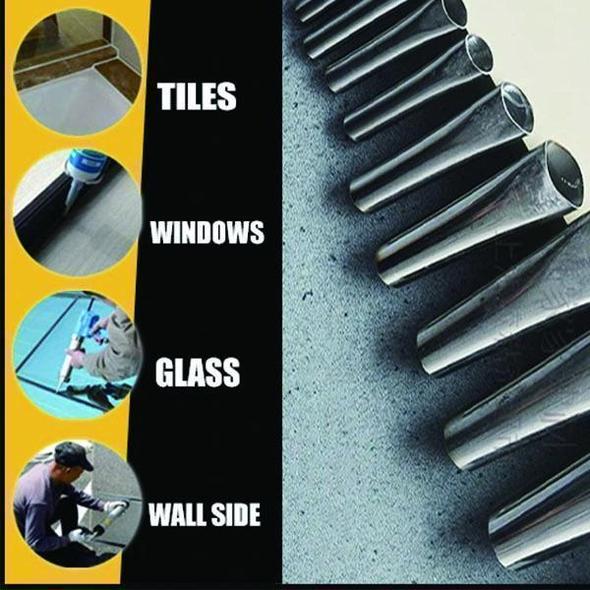 TILES

WINDOWS

GLASS

WALL SIDE