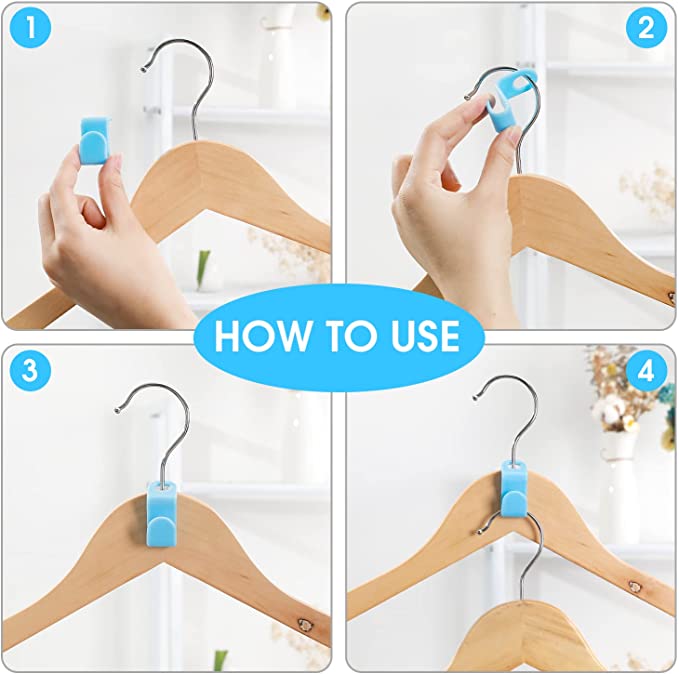 1

2

HOW TO USE

3

4